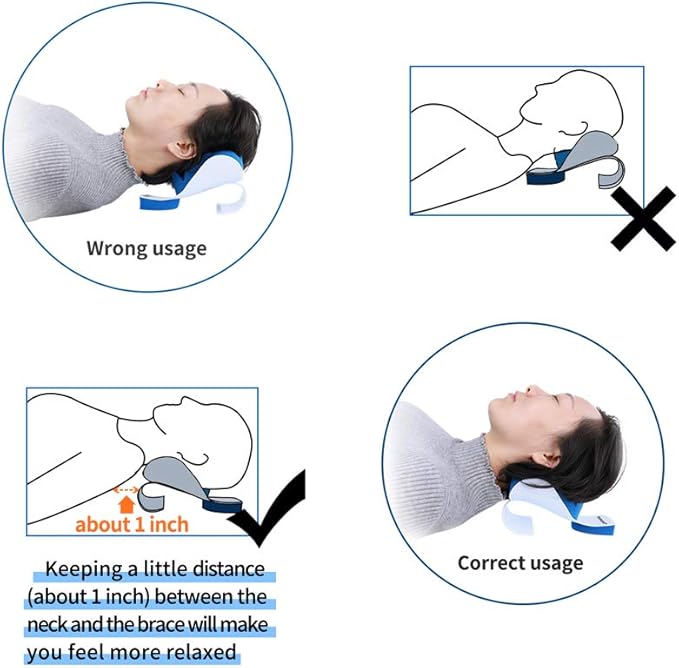 Wrong usage

about 1 inch

Keeping a little distance (about 1 inch) between the neck and the brace will make you feel more relaxed

Correct usage