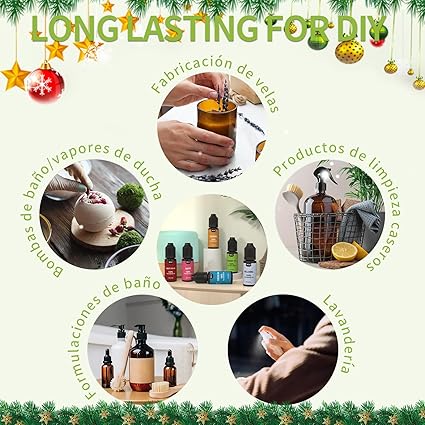 LONG LASTING FOR DIY

Fabricación de velas

Bombas de baño/vapores de ducha

Productos de limpieza caseros

Formulaciones de baño

Lavandería