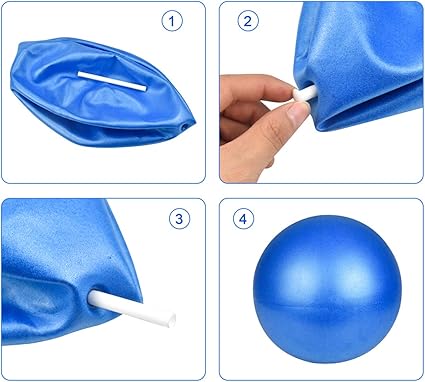 1
2
3
4