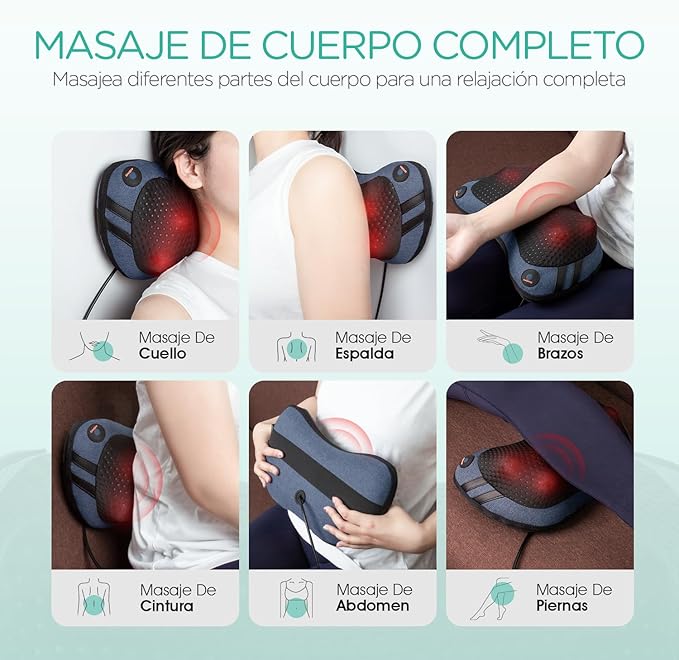 MASAJE DE CUERPO COMPLETO
Masajea diferentes partes del cuerpo para una relajación completa

Masaje De
Cuello

Masaje De
Espalda

Masaje De
Brazos

Masaje De
Cintura

Masaje De
Abdomen

Masaje De
Piernas